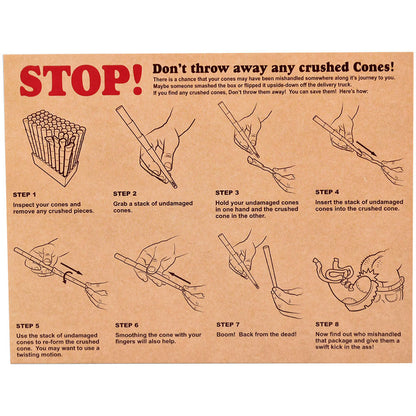 STOP!

Don't throw away any crushed Cones!

There is a chance that your cones may have been mishandled somewhere along it's journey to you. Maybe someone smashed the box or flipped it upside-down off the delivery truck. If you find any crushed cones, Don't throw them away! You can save them! Here's how:

STEP 1
Inspect your cones and remove any crushed pieces.

STEP 2
Grab a stack of undamaged cones.

STEP 3
Hold your undamaged cones in one hand and the crushed cone in the other.

STEP 4
Insert the stack of undamaged cones into the crushed cone.

STEP 5
Use the stack of undamaged cones to re-form the crushed cone. You may want to use a twisting motion.

STEP 6
Smoothing the cone with your fingers will also help.

STEP 7
Boom! Back from the dead!

STEP 8
Now find out who mishandled that package and give them a swift kick in the ass!